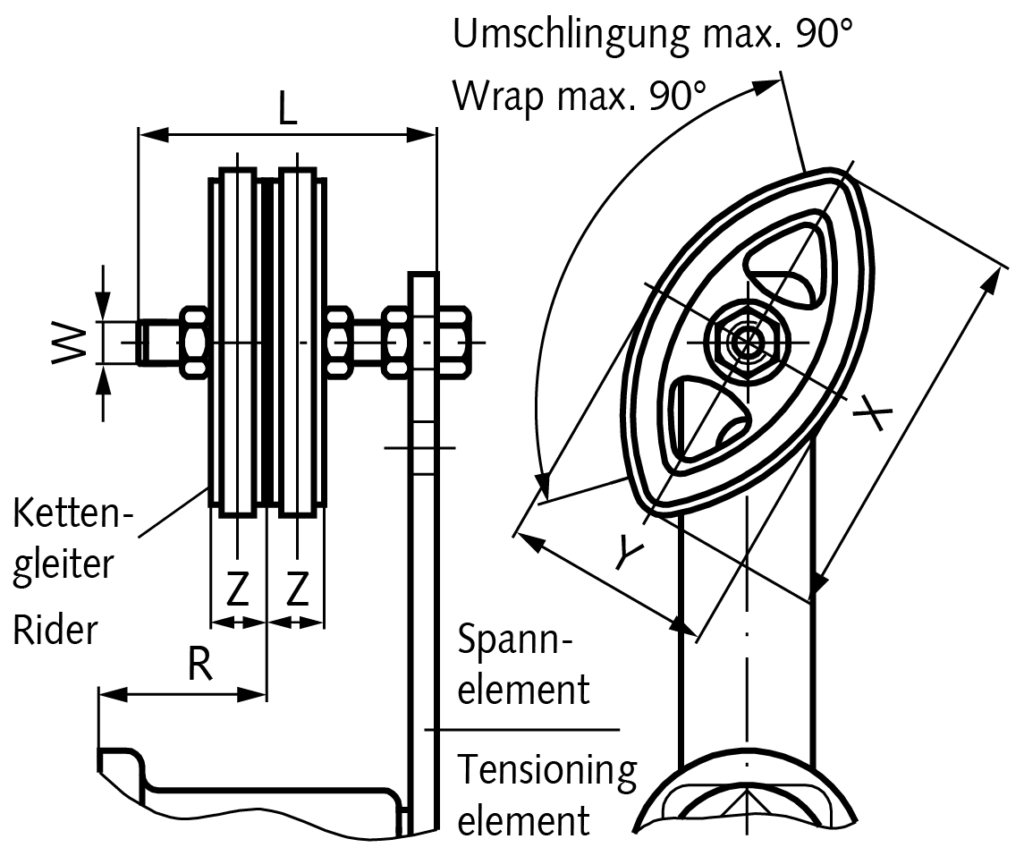 Umschlingung max. 90°
Wrap max. 90°

L

W

Kettengleiter

Rider

Z Z

R

Spannelement

Tensioning element

X

Y