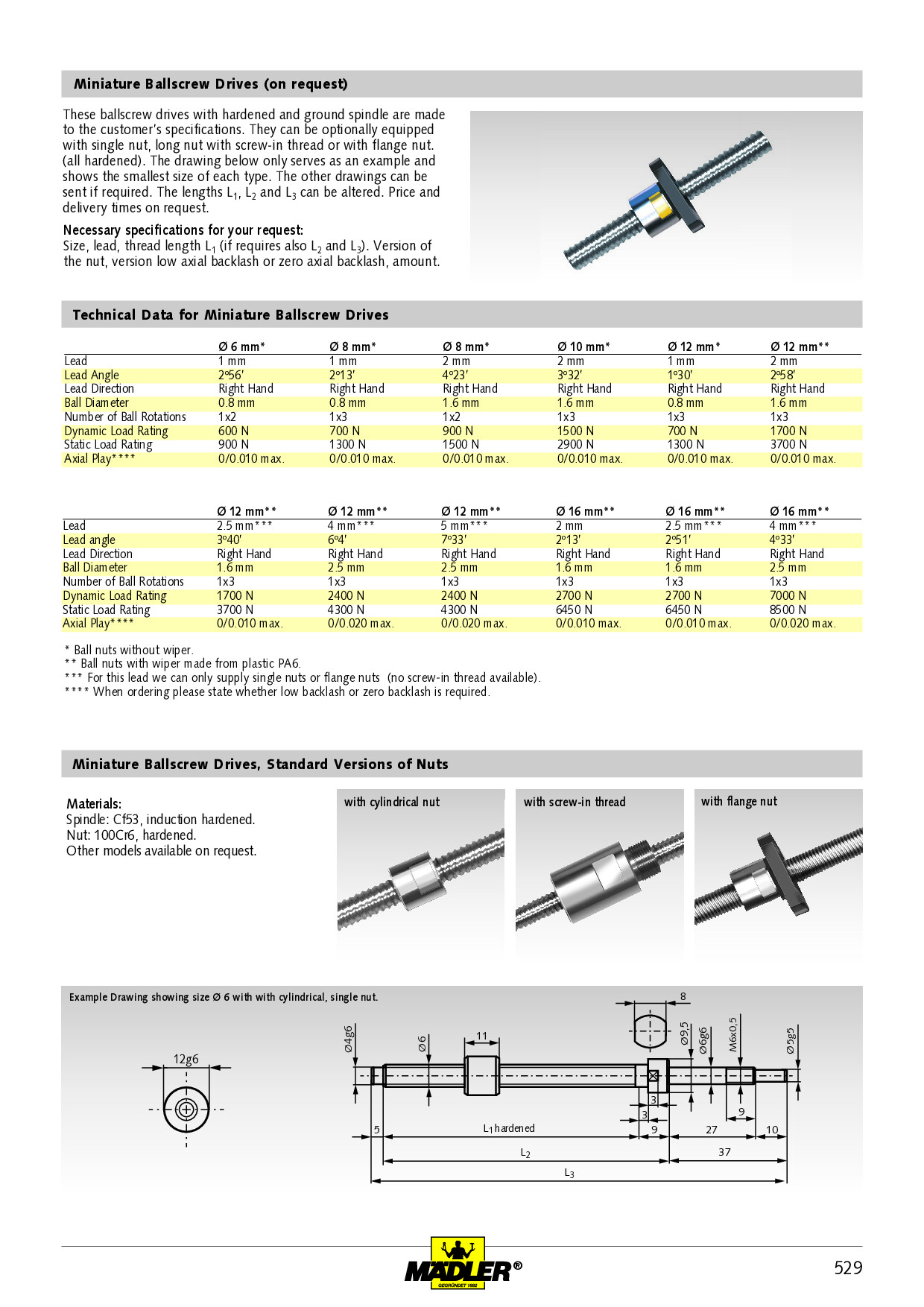 Miniature Ballscrew Drives (on request)

These ballscrew drives with hardened and ground spindle are made to the customer's specifications. They can be optionally equipped with single nut, long nut with screw-in thread or with flange nut. (all hardened). The drawing below only serves as an example and shows the smallest size of each type. The other drawings can be sent if required. The lengths $L_1$, $L_2$ and $L_3$ can be altered. Price and delivery times on request.

Necessary specifications for your request:
Size, lead, thread length $L_1$ (if requires also $L_2$ and $L_3$). Version of the nut, version low axial backlash or zero axial backlash, amount.

Technical Data for Miniature Ballscrew Drives

| | Ø 6 mm* | Ø 8 mm* | Ø 8 mm* | Ø 10 mm* | Ø 12 mm* | Ø 12 mm** |
|---|---|---|---|---|---|---|
| Lead | 1 mm | 1 mm | 2 mm | 2 mm | 1 mm | 2 mm |
| Lead Angle | 2°56' | 2°13' | 4°23' | 3°32' | 1°30' | 2°58' |
| Lead Direction | Right Hand | Right Hand | Right Hand | Right Hand | Right Hand | Right Hand |
| Ball Diameter | 0.8 mm | 0.8 mm | 1.6 mm | 1.6 mm | 0.8 mm | 1.6 mm |
| Number of Ball Rotations | 1x2 | 1x3 | 1x2 | 1x3 | 1x3 | 1x3 |
| Dynamic Load Rating | 600 N | 700 N | 900 N | 1500 N | 700 N | 1700 N |
| Static Load Rating | 900 N | 1300 N | 1500 N | 2900 N | 1300 N | 3700 N |
| Axial Play**** | 0/0.010 max. | 0/0.010 max. | 0/0.010 max. | 0/0.010 max. | 0/0.010 max. | 0/0.010 max. |

| | Ø 12 mm** | Ø 12 mm** | Ø 12 mm** | Ø 16 mm** | Ø 16 mm** | Ø 16 mm** |
|---|---|---|---|---|---|---|
| Lead | 2.5 mm*** | 4 mm*** | 5 mm*** | 2 mm | 2.5 mm*** | 4 mm*** |
| Lead angle | 3°40' | 6°4' | 7°33' | 2°13' | 2°51' | 4°33' |
| Lead Direction | Right Hand | Right Hand | Right Hand | Right Hand | Right Hand | Right Hand |
| Ball Diameter | 1.6 mm | 2.5 mm | 2.5 mm | 1.6 mm | 1.6 mm | 2.5 mm |
| Number of Ball Rotations | 1x3 | 1x3 | 1x3 | 1x3 | 1x3 | 1x3 |
| Dynamic Load Rating | 1700 N | 2400 N | 2400 N | 2700 N | 2700 N | 7000 N |
| Static Load Rating | 3700 N | 4300 N | 4300 N | 6450 N | 6450 N | 8500 N |
| Axial Play**** | 0/0.010 max. | 0/0.020 max. | 0/0.020 max. | 0/0.010 max. | 0/0.010 max. | 0/0.020 max. |

* Ball nuts without wiper.
** Ball nuts with wiper made from plastic PA6.
*** For this lead we can only supply single nuts or flange nuts (no screw-in thread available).
**** When ordering please state whether low backlash or zero backlash is required.

Miniature Ballscrew Drives, Standard Versions of Nuts

Materials:
Spindle: Cf53, induction hardened.
Nut: 100Cr6, hardened.
Other models available on request.

with cylindrical nut

with screw-in thread

with flange nut

Example Drawing showing size Ø 6 with with cylindrical, single nut.

12g6
Ø4g6
Ø6
11
8
Ø9,5
Ø6g6
M6x0,5
Ø5g5
3
3
9
5
$L_1$ hardened
9
27
10
$L_2$
37
$L_3$

MÄDLER®
GEGRÜNDET 1882

529